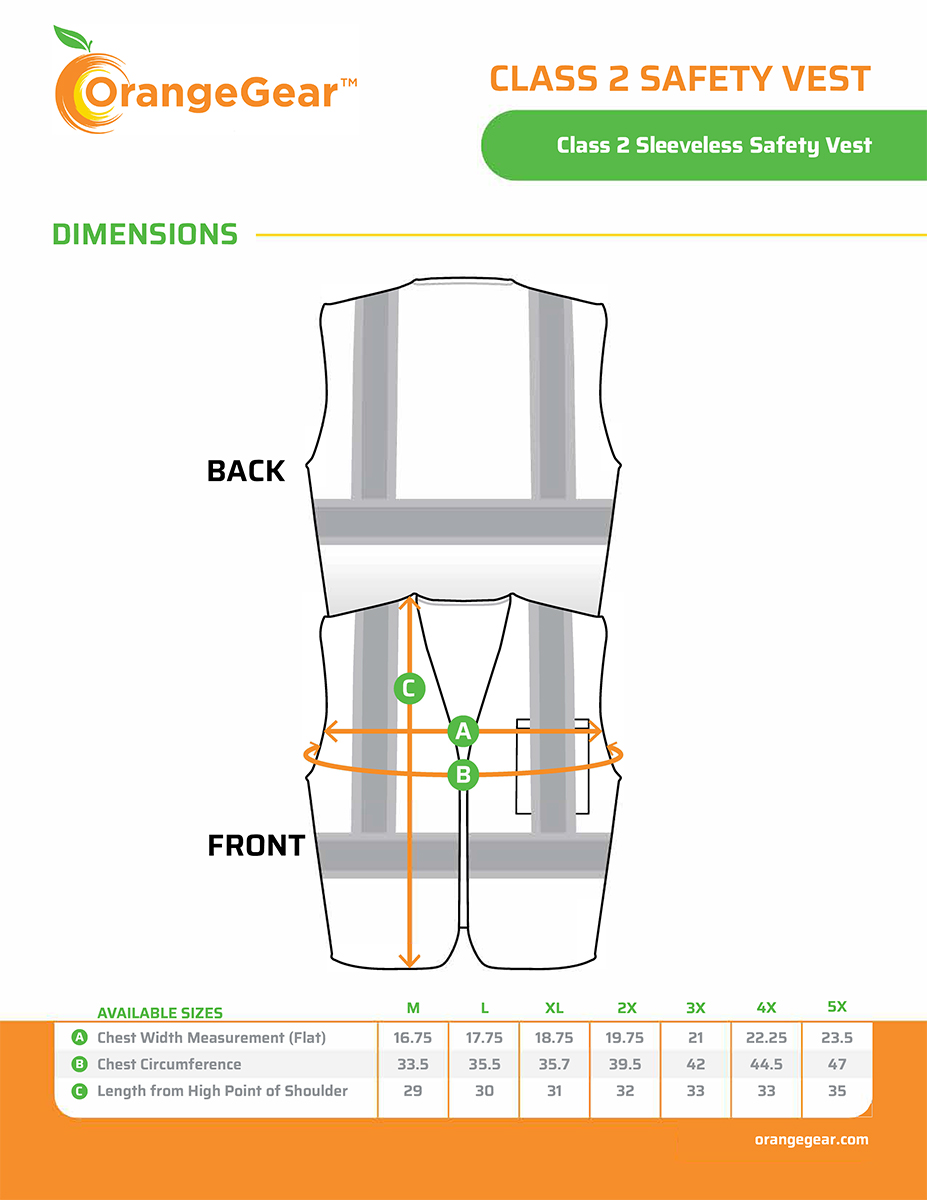 OrangeGear™

CLASS 2 SAFETY VEST

Class 2 Sleeveless Safety Vest

DIMENSIONS

BACK

C

A

B

FRONT

| AVAILABLE SIZES | M | L | XL | 2X | 3X | 4X | 5X |
|---|---|---|---|---|---|---|---|
| A Chest Width Measurement (Flat) | 16.75 | 17.75 | 18.75 | 19.75 | 21 | 22.25 | 23.5 |
| B Chest Circumference | 33.5 | 35.5 | 35.7 | 39.5 | 42 | 44.5 | 47 |
| C Length from High Point of Shoulder | 29 | 30 | 31 | 32 | 33 | 33 | 35 |

orangegear.com